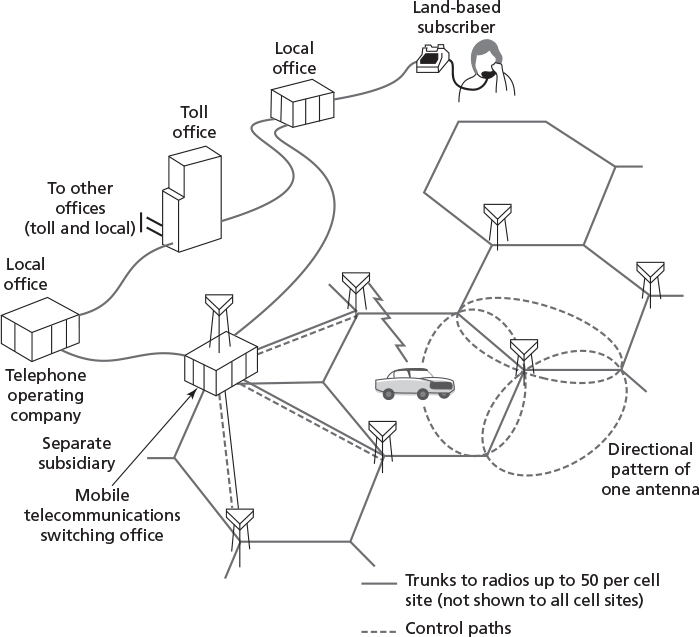 Land-based subscriber

Local office

Toll office

To other offices (toll and local)

Local office

Telephone operating company

Separate subsidiary

Mobile telecommunications switching office

Directional pattern of one antenna

Trunks to radios up to 50 per cell site (not shown to all cell sites)

Control paths